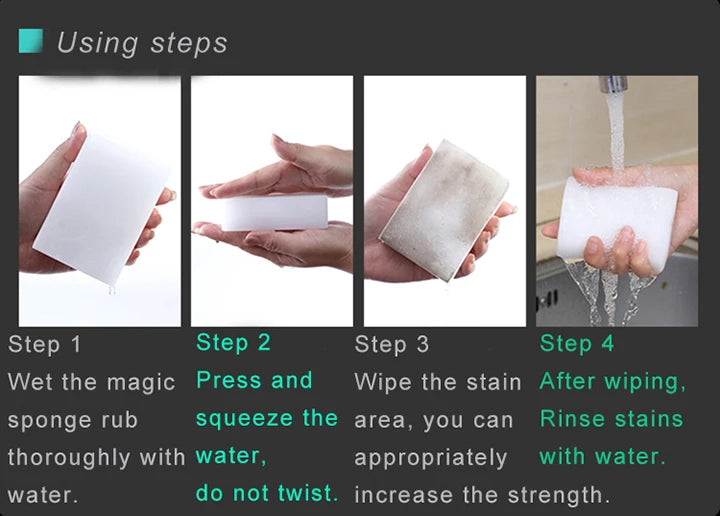 Using steps

Step 1
Wet the magic sponge rub thoroughly with water.

Step 2
Press and squeeze the water,
do not twist.

Step 3
Wipe the stain area, you can appropriately increase the strength.

Step 4
After wiping,
Rinse stains with water.