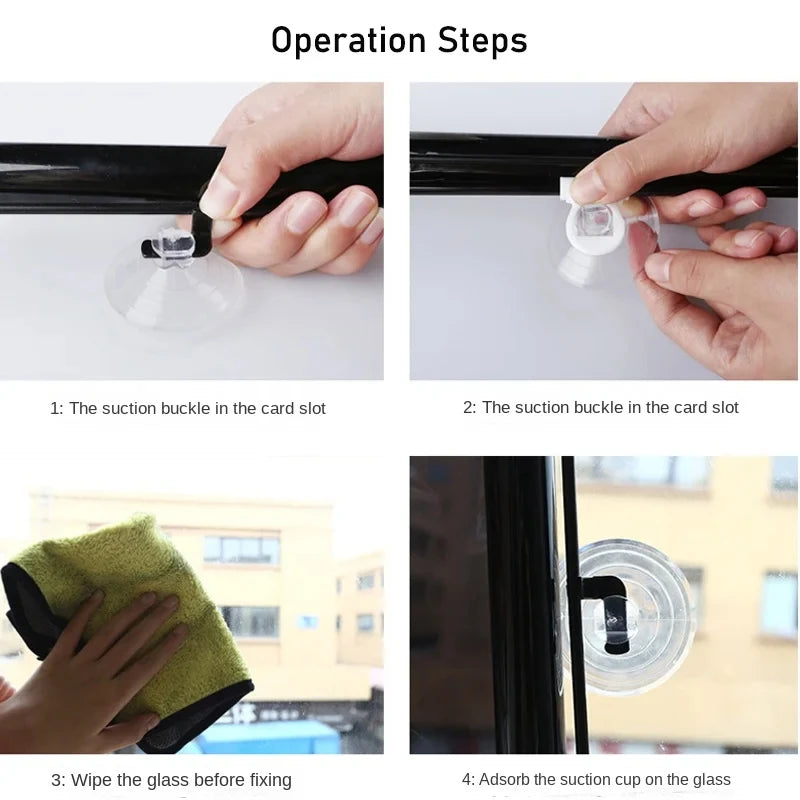 Operation Steps

1: The suction buckle in the card slot

2: The suction buckle in the card slot

3: Wipe the glass before fixing

4: Adsorb the suction cup on the glass