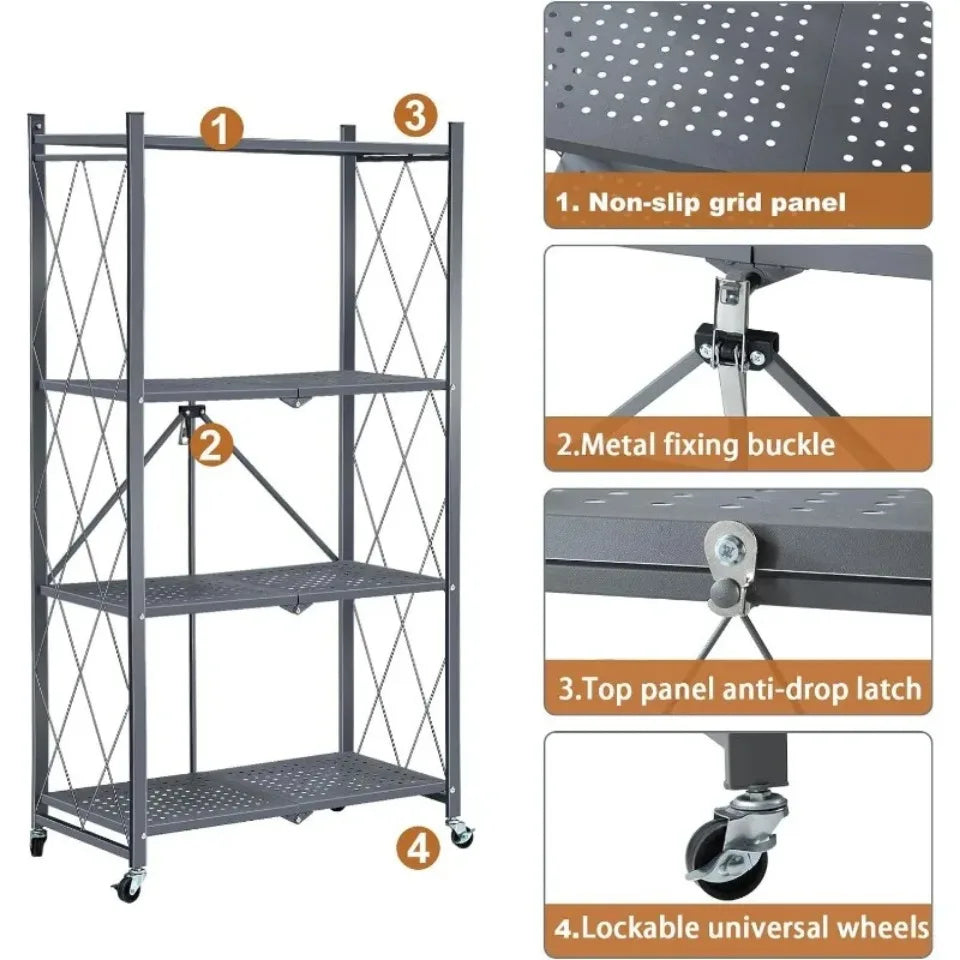 1

3

2

4

1. Non-slip grid panel

2.Metal fixing buckle

3.Top panel anti-drop latch

4.Lockable universal wheels