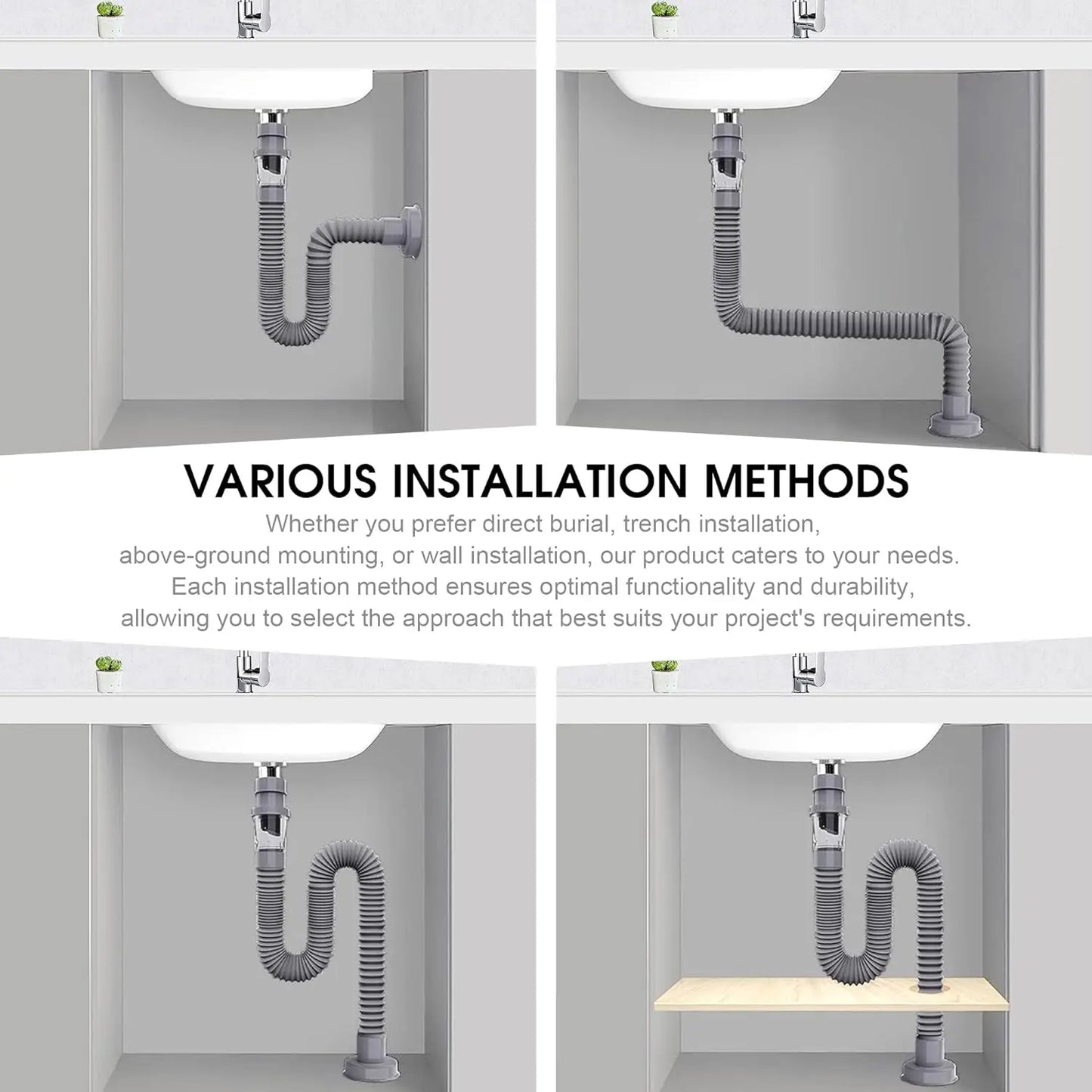 VARIOUS INSTALLATION METHODS

Whether you prefer direct burial, trench installation, above-ground mounting, or wall installation, our product caters to your needs. Each installation method ensures optimal functionality and durability, allowing you to select the approach that best suits your project's requirements.