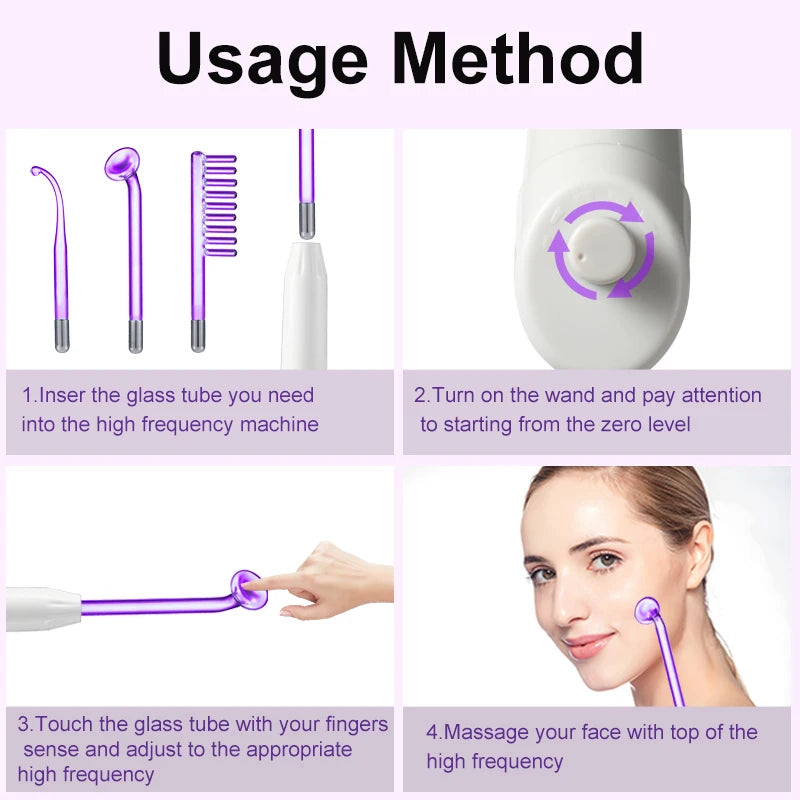 Usage Method

1.Inser the glass tube you need into the high frequency machine

2.Turn on the wand and pay attention to starting from the zero level

3.Touch the glass tube with your fingers sense and adjust to the appropriate high frequency

4.Massage your face with top of the high frequency