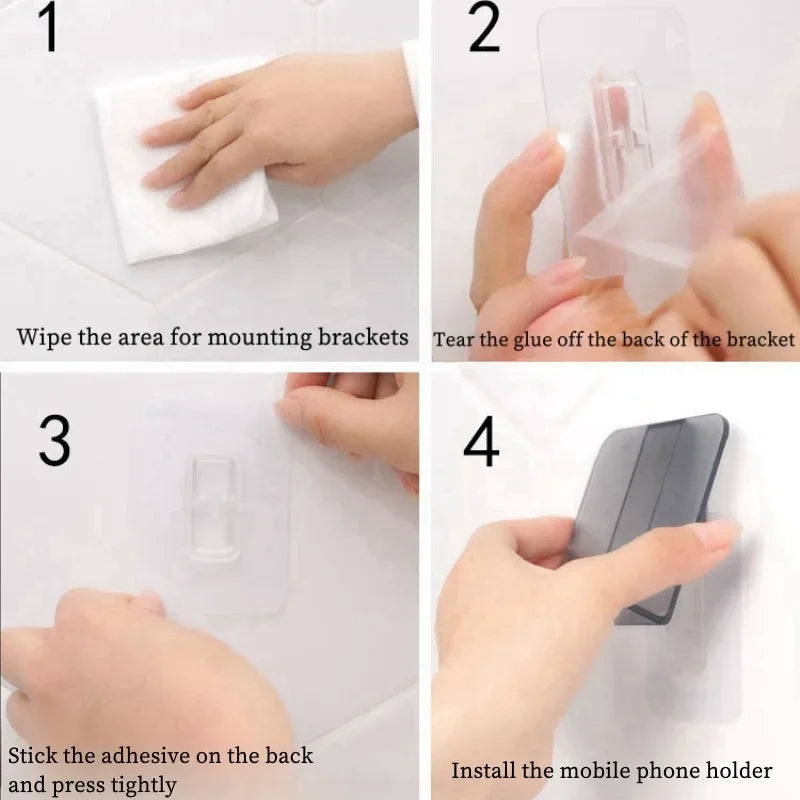 1

Wipe the area for mounting brackets

2

Tear the glue off the back of the bracket

3

Stick the adhesive on the back and press tightly

4

Install the mobile phone holder