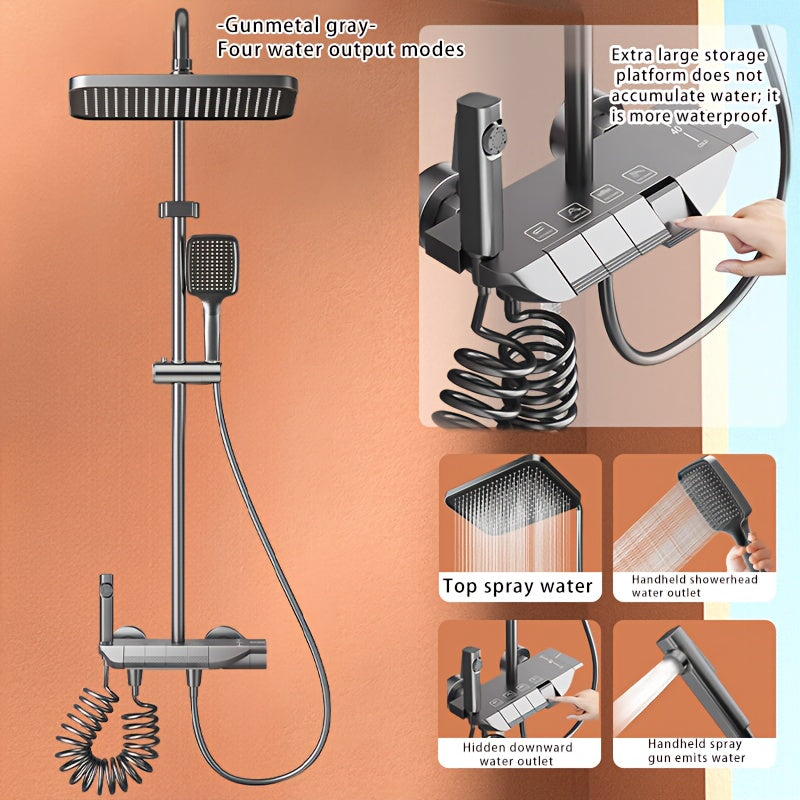 -Gunmetal gray-
Four water output modes

Extra large storage platform does not accumulate water; it is more waterproof.

40

Top spray water

Handheld showerhead water outlet

Hidden downward water outlet

Handheld spray gun emits water