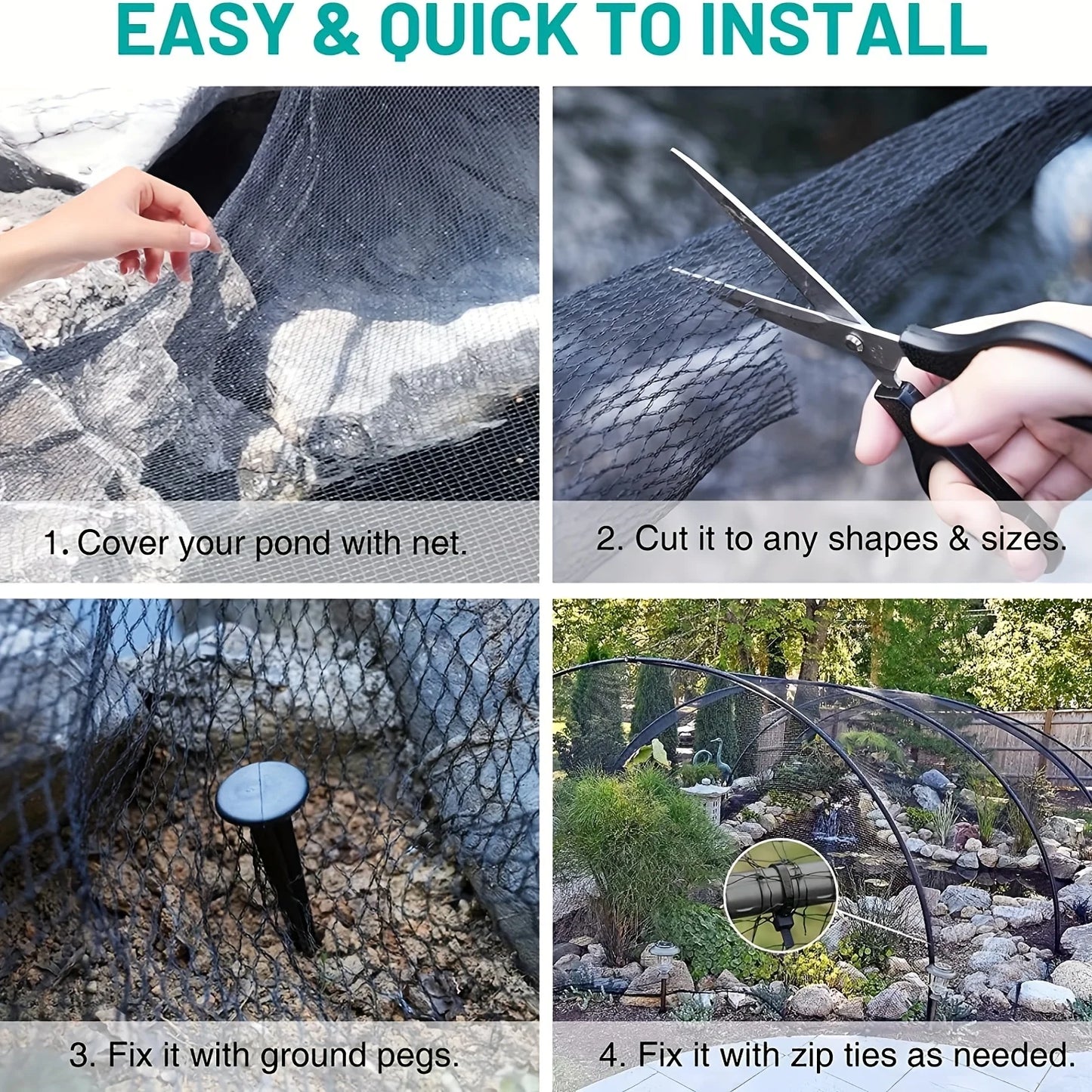 EASY & QUICK TO INSTALL

1. Cover your pond with net.

2. Cut it to any shapes & sizes.

3. Fix it with ground pegs.

4. Fix it with zip ties as needed.