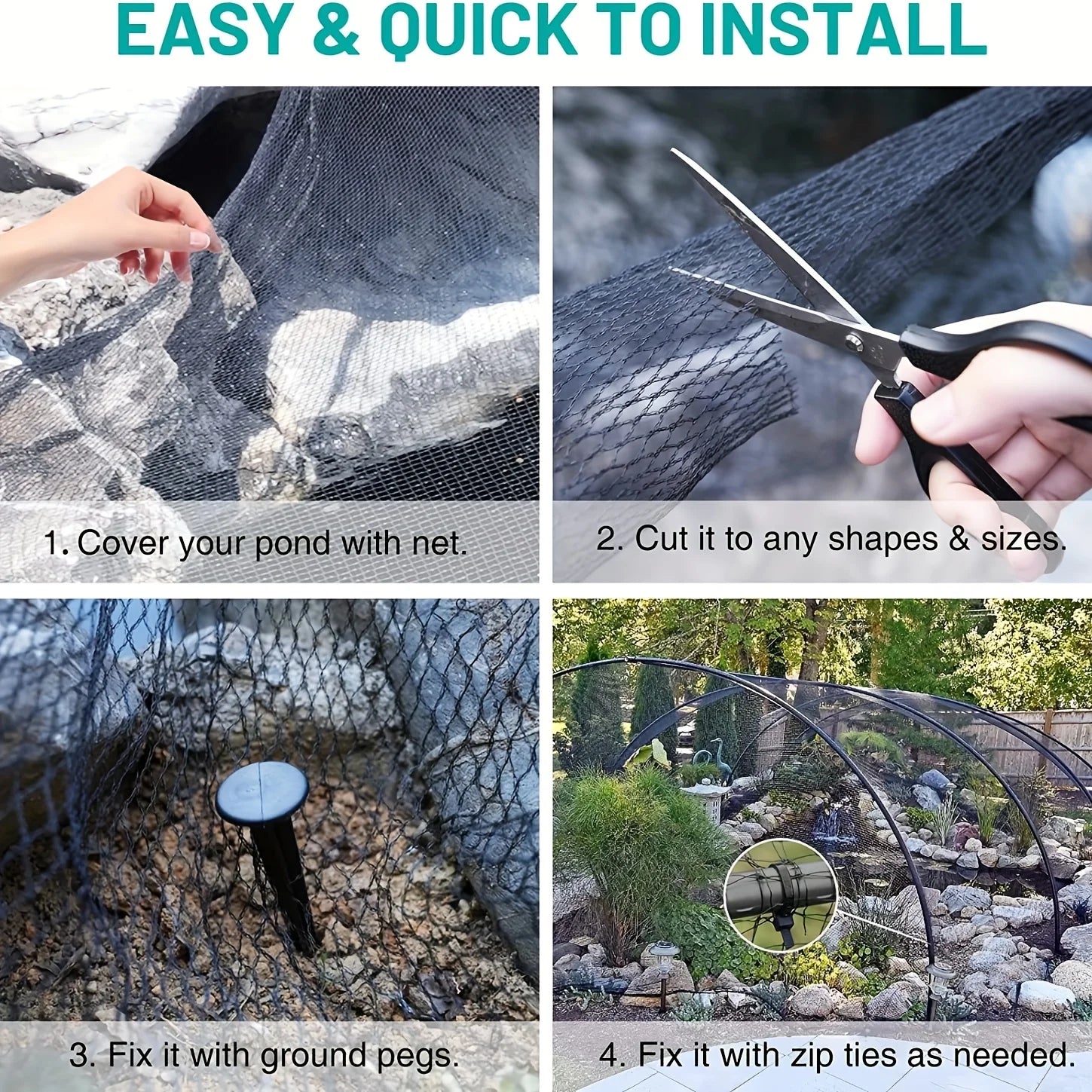 EASY & QUICK TO INSTALL

1. Cover your pond with net.

2. Cut it to any shapes & sizes.

3. Fix it with ground pegs.

4. Fix it with zip ties as needed.