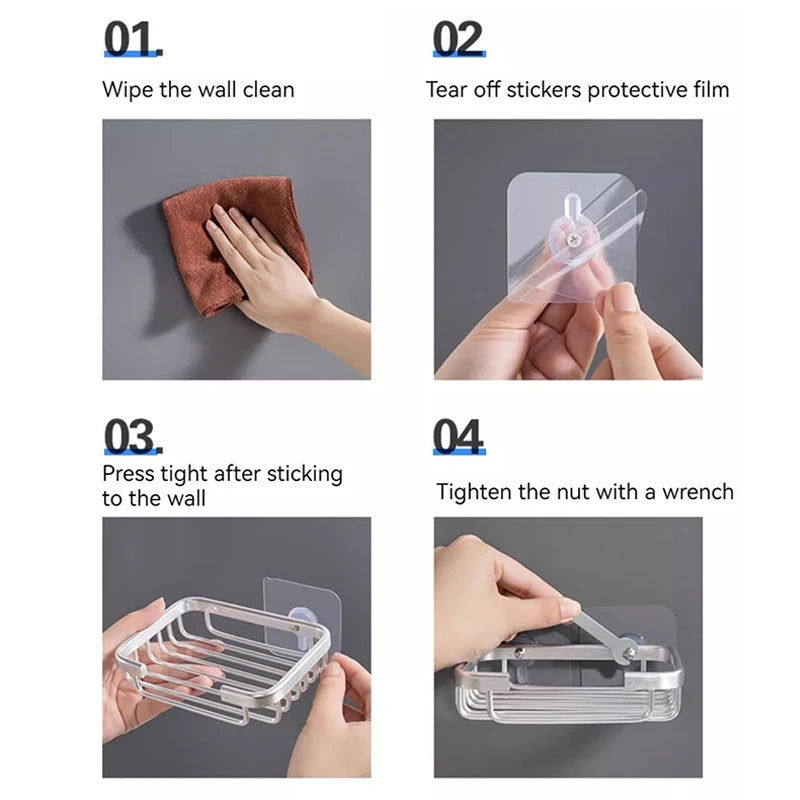 01.

Wipe the wall clean

02

Tear off stickers protective film

03.

Press tight after sticking to the wall

04

Tighten the nut with a wrench