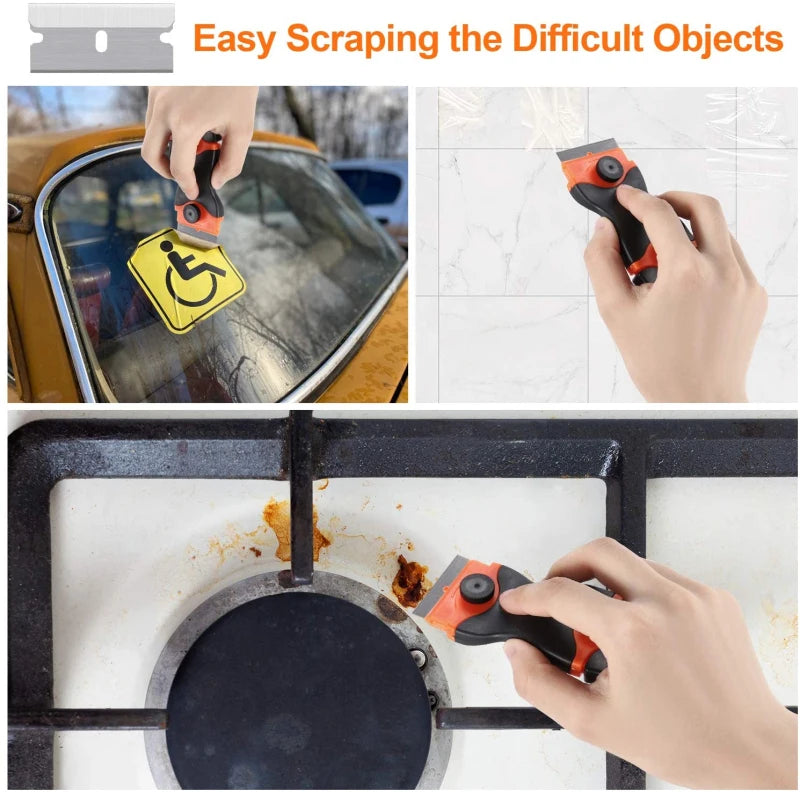 Easy Scraping the Difficult Objects