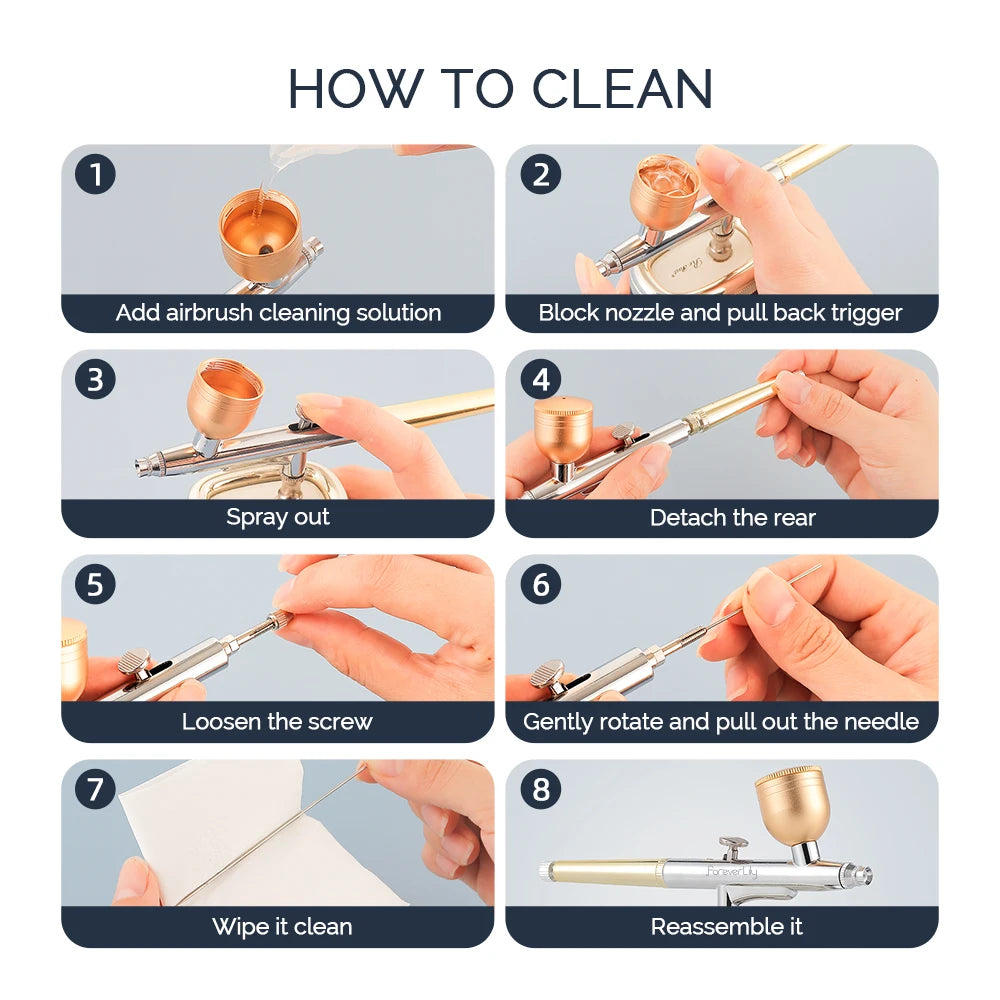 HOW TO CLEAN

1
Add airbrush cleaning solution

2
Block nozzle and pull back trigger

3
Spray out

4
Detach the rear

5
Loosen the screw

6
Gently rotate and pull out the needle

7
Wipe it clean

8
ForeverLily
Reassemble it