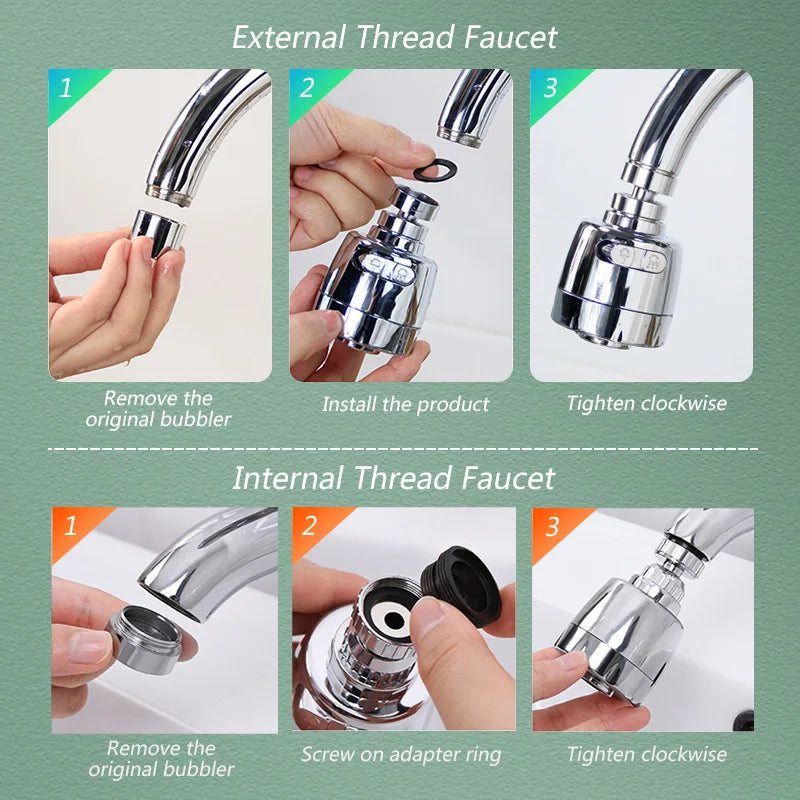 External Thread Faucet

1

Remove the original bubbler

2

Install the product

3

Tighten clockwise

Internal Thread Faucet

1

Remove the original bubbler

2

Screw on adapter ring

3

Tighten clockwise