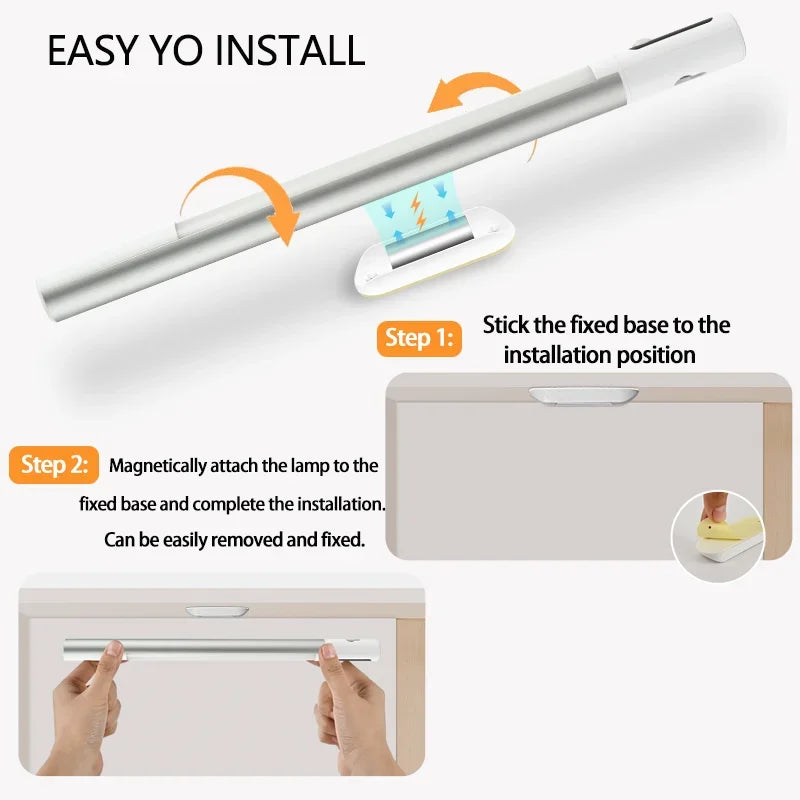 EASY YO INSTALL

Step 1: Stick the fixed base to the installation position

Step 2: Magnetically attach the lamp to the fixed base and complete the installation. Can be easily removed and fixed.