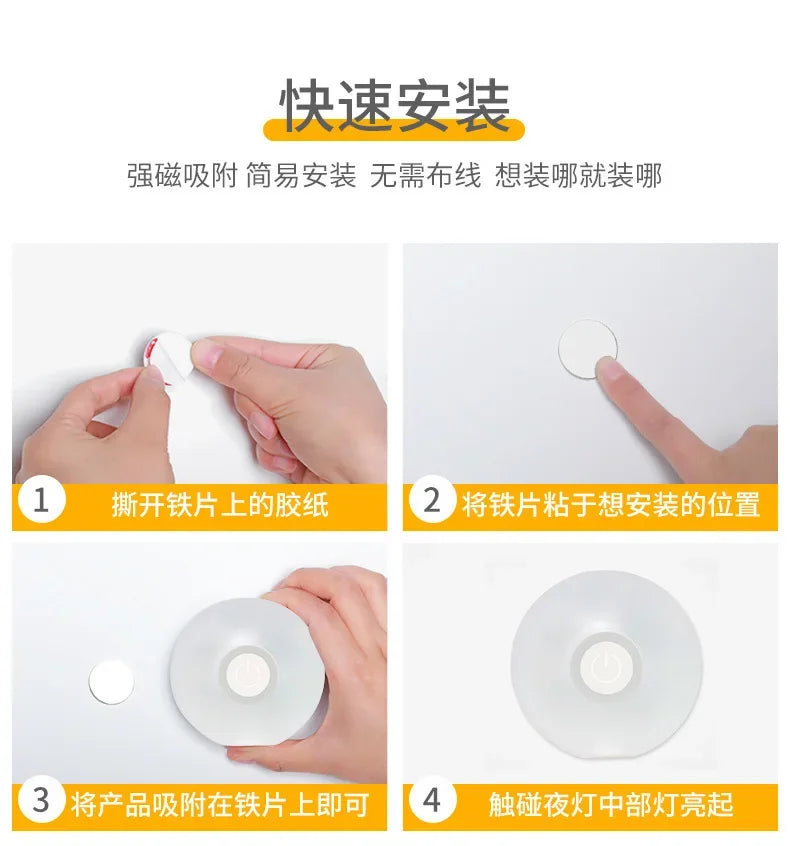 快速安装

强磁吸附 简易安装 无需布线 想装哪就装哪

1 撕开铁片上的胶纸

2 将铁片粘于想安装的位置

3 将产品吸附在铁片上即可

4 触碰夜灯中部灯亮起