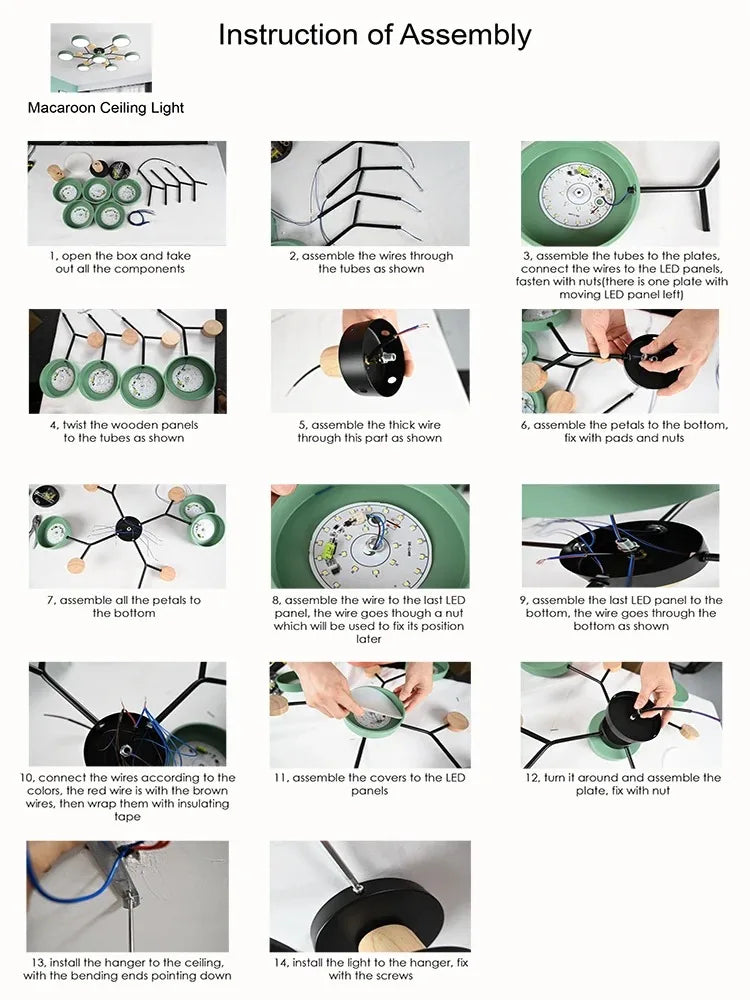 Instruction of Assembly

Macaroon Ceiling Light

1, open the box and take out all the components

2, assemble the wires through the tubes as shown

3, assemble the tubes to the plates, connect the wires to the LED panels, fasten with nuts(there is one plate with moving LED panel left)

4, twist the wooden panels to the tubes as shown

5, assemble the thick wire through this part as shown

6, assemble the petals to the bottom, fix with pads and nuts

7, assemble all the petals to the bottom

8, assemble the wire to the last LED panel, the wire goes though a nut which will be used to fix its position later

9, assemble the last LED panel to the bottom, the wire goes through the bottom as shown

10, connect the wires according to the colors, the red wire is with the brown wires, then wrap them with insulating tape

11, assemble the covers to the LED panels

12, turn it around and assemble the plate, fix with nut

13, install the hanger to the ceiling, with the bending ends pointing down

14, install the light to the hanger, fix with the screws