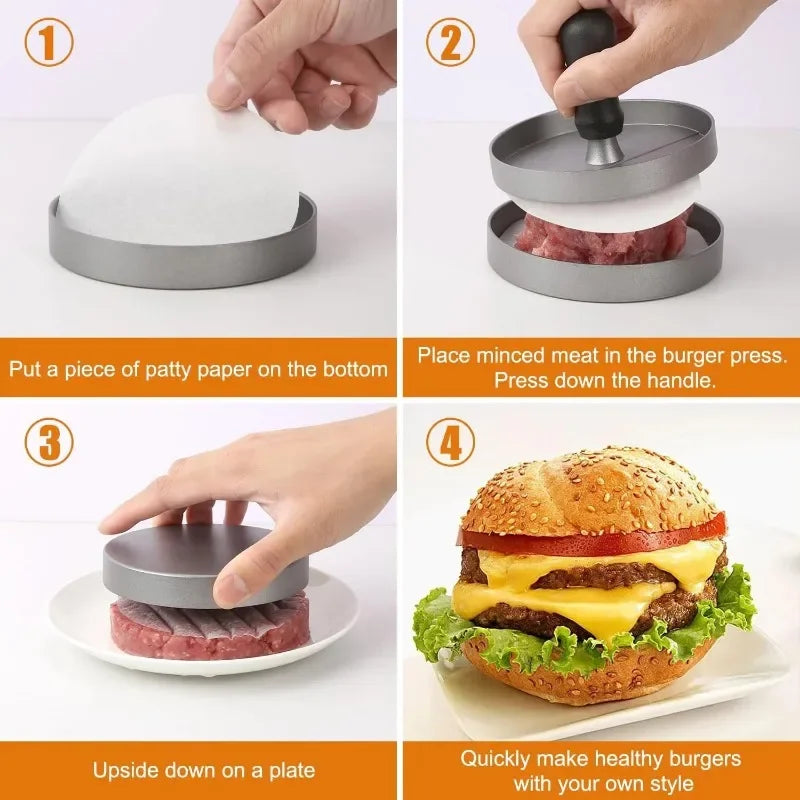 1

Put a piece of patty paper on the bottom

2

Place minced meat in the burger press.
Press down the handle.

3

Upside down on a plate

4

Quickly make healthy burgers
with your own style