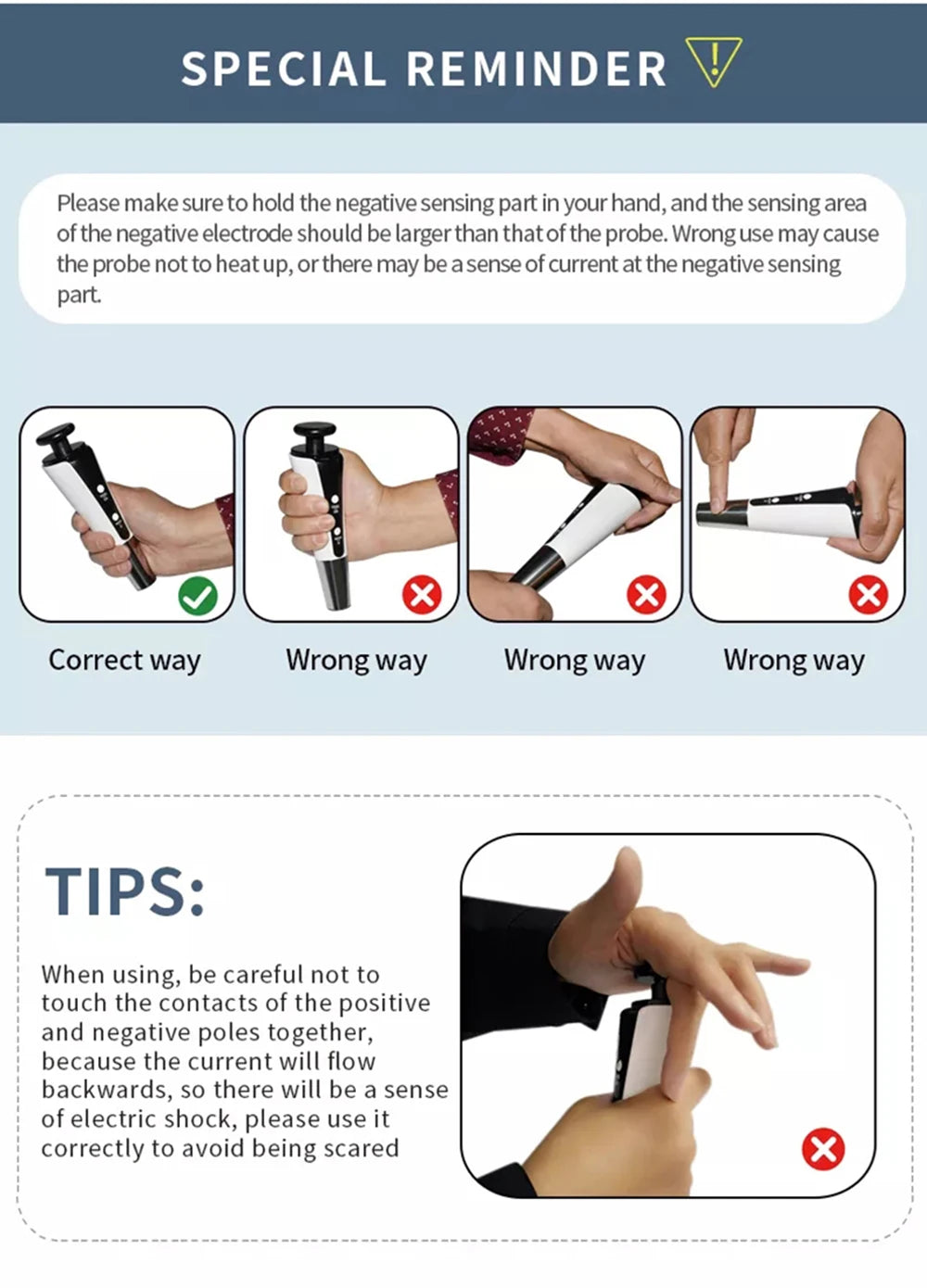 SPECIAL REMINDER

Please make sure to hold the negative sensing part in your hand, and the sensing area of the negative electrode should be larger than that of the probe. Wrong use may cause the probe not to heat up, or there may be a sense of current at the negative sensing part.

Correct way

Wrong way

Wrong way

Wrong way

TIPS:

When using, be careful not to touch the contacts of the positive and negative poles together, because the current will flow backwards, so there will be a sense of electric shock, please use it correctly to avoid being scared