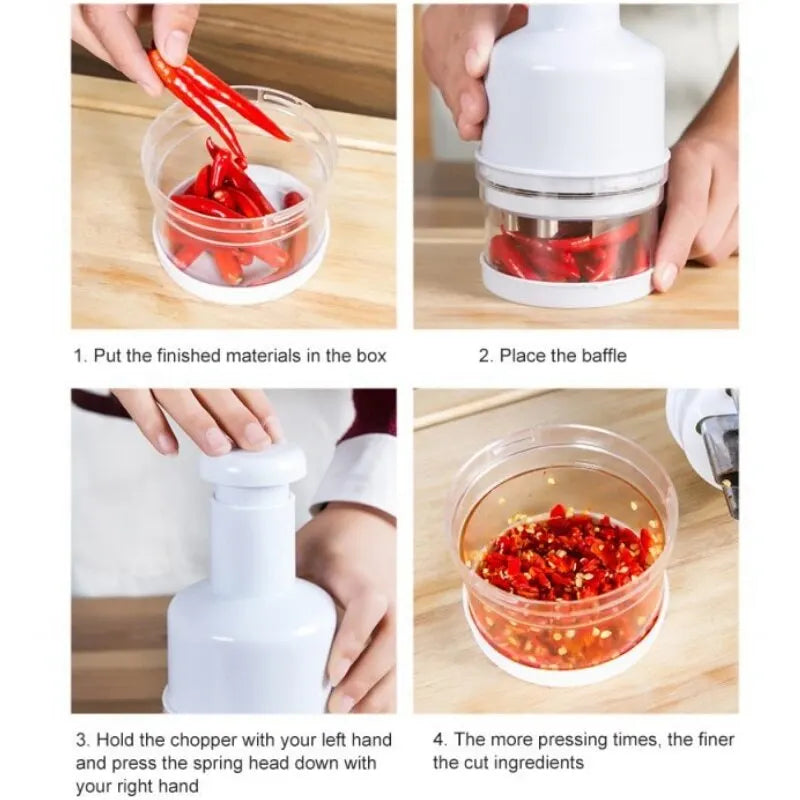 1. Put the finished materials in the box

2. Place the baffle

3. Hold the chopper with your left hand and press the spring head down with your right hand

4. The more pressing times, the finer the cut ingredients