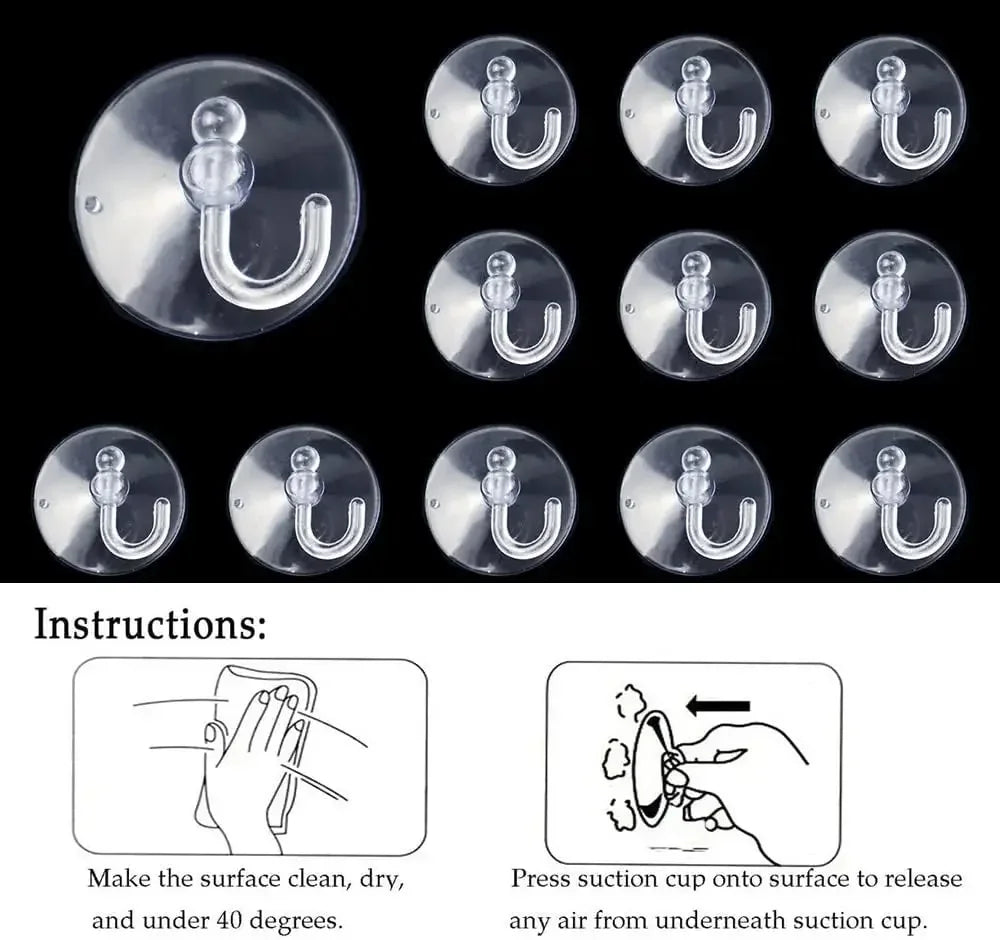 Instructions:

Make the surface clean, dry, and under 40 degrees.

Press suction cup onto surface to release any air from underneath suction cup.