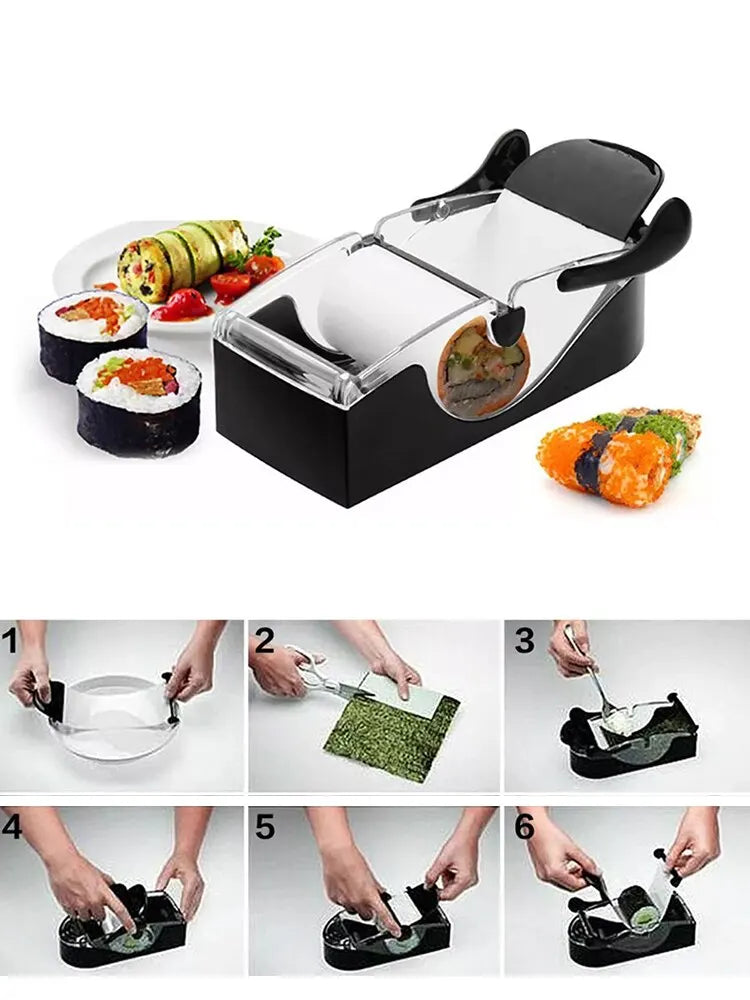 1
2
3
4
5
6