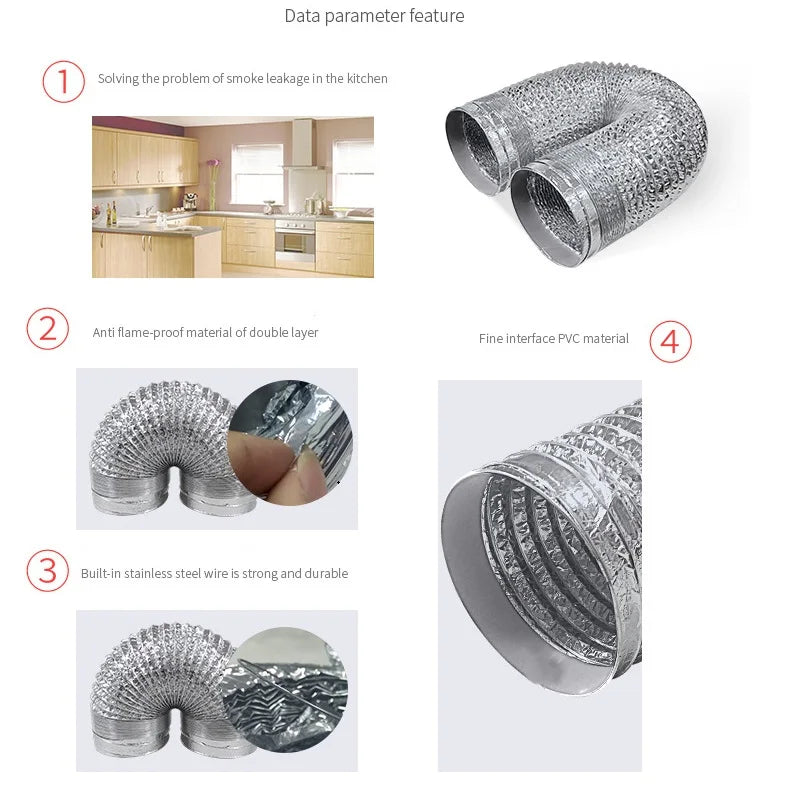 Data parameter feature

1 Solving the problem of smoke leakage in the kitchen

2 Anti flame-proof material of double layer

Fine interface PVC material 4

3 Built-in stainless steel wire is strong and durable