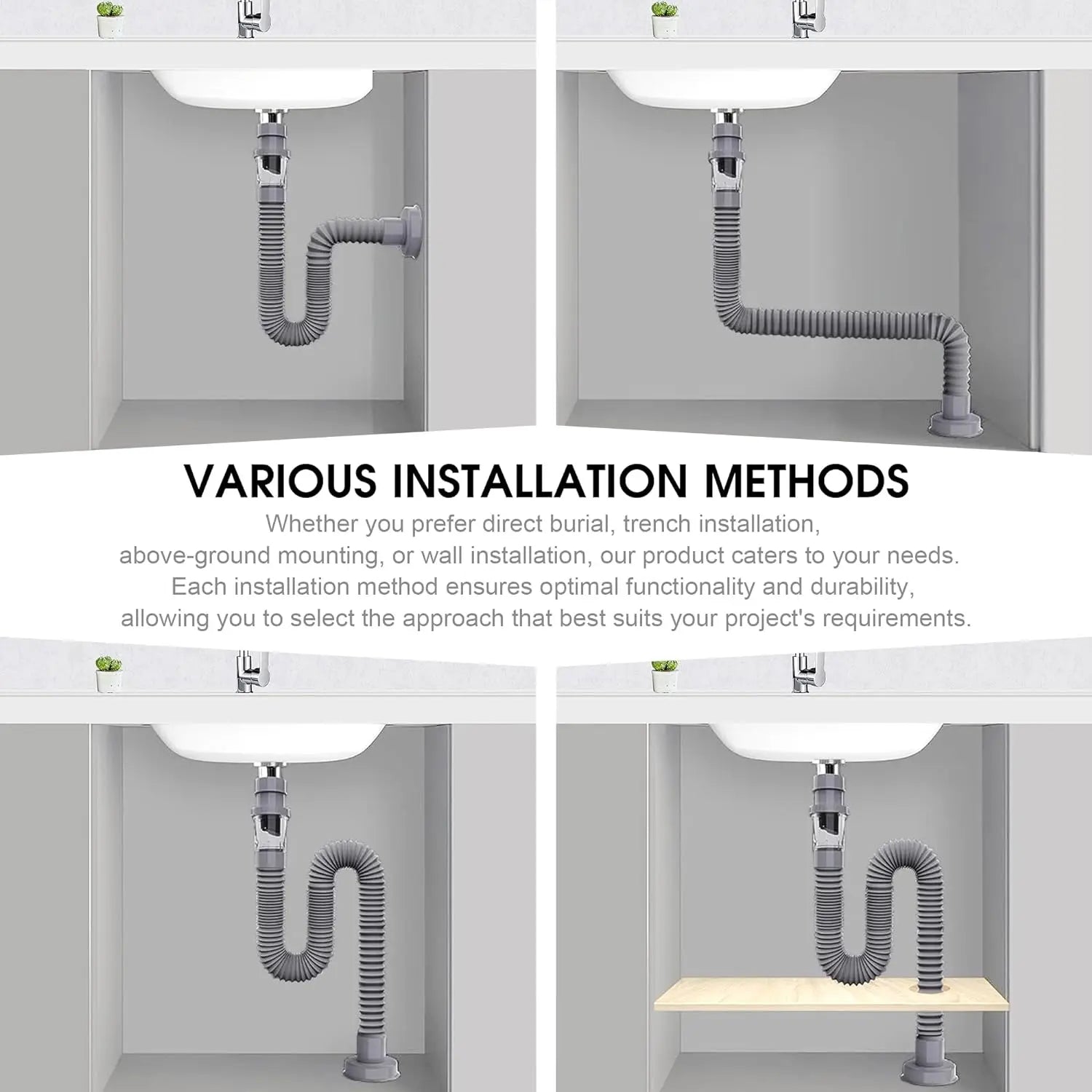 VARIOUS INSTALLATION METHODS

Whether you prefer direct burial, trench installation, above-ground mounting, or wall installation, our product caters to your needs. Each installation method ensures optimal functionality and durability, allowing you to select the approach that best suits your project's requirements.