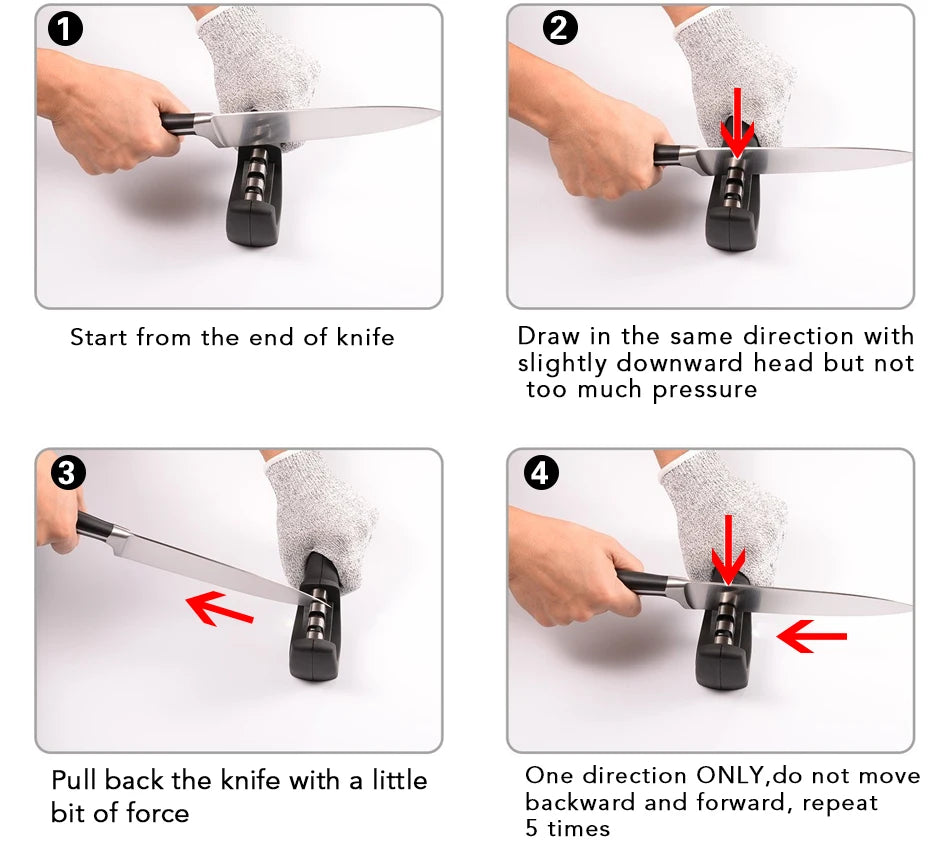 1

Start from the end of knife

2

Draw in the same direction with slightly downward head but not too much pressure

3

Pull back the knife with a little bit of force

4

One direction ONLY,do not move backward and forward, repeat 5 times