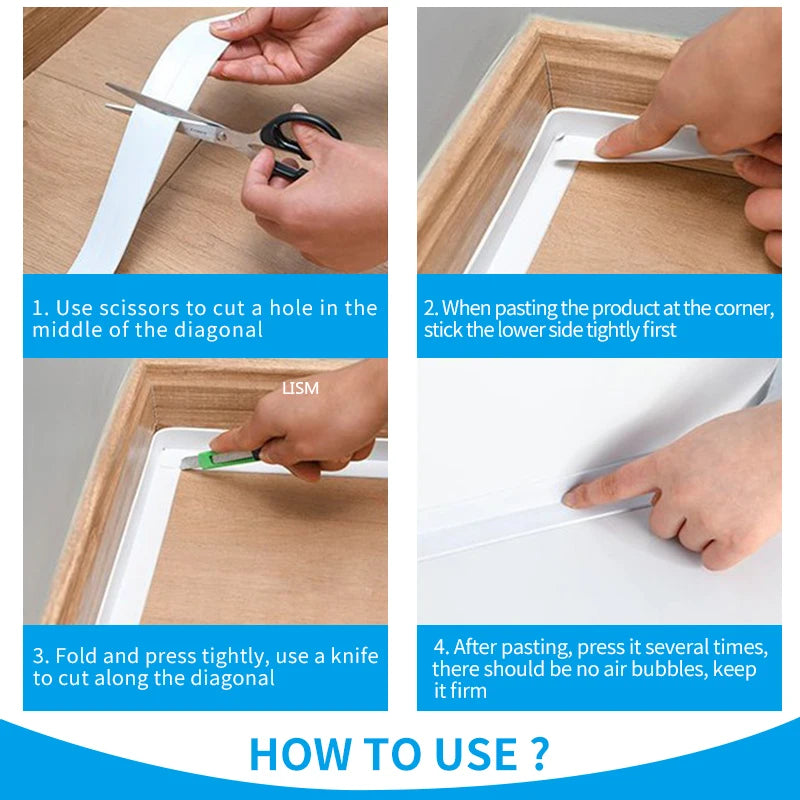 1. Use scissors to cut a hole in the middle of the diagonal

2. When pasting the product at the corner, stick the lower side tightly first

LISM

3. Fold and press tightly, use a knife to cut along the diagonal

4. After pasting, press it several times, there should be no air bubbles, keep it firm

HOW TO USE ?