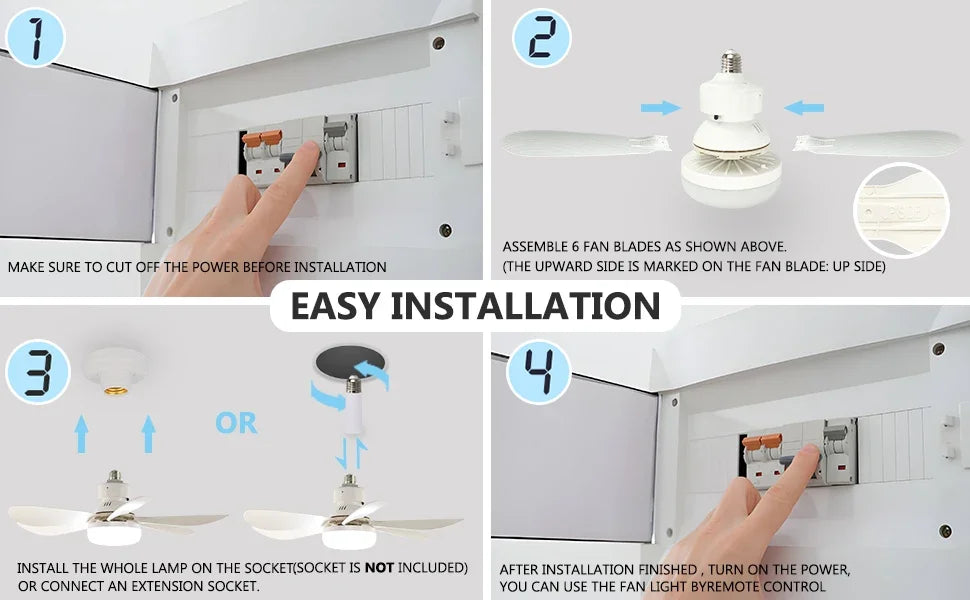 1

MAKE SURE TO CUT OFF THE POWER BEFORE INSTALLATION

2

ASSEMBLE 6 FAN BLADES AS SHOWN ABOVE.
(THE UPWARD SIDE IS MARKED ON THE FAN BLADE: UP SIDE)

EASY INSTALLATION

3

OR

INSTALL THE WHOLE LAMP ON THE SOCKET(SOCKET IS NOT INCLUDED)
OR CONNECT AN EXTENSION SOCKET.

4

AFTER INSTALLATION FINISHED , TURN ON THE POWER,
YOU CAN USE THE FAN LIGHT BYREMOTE CONTROL