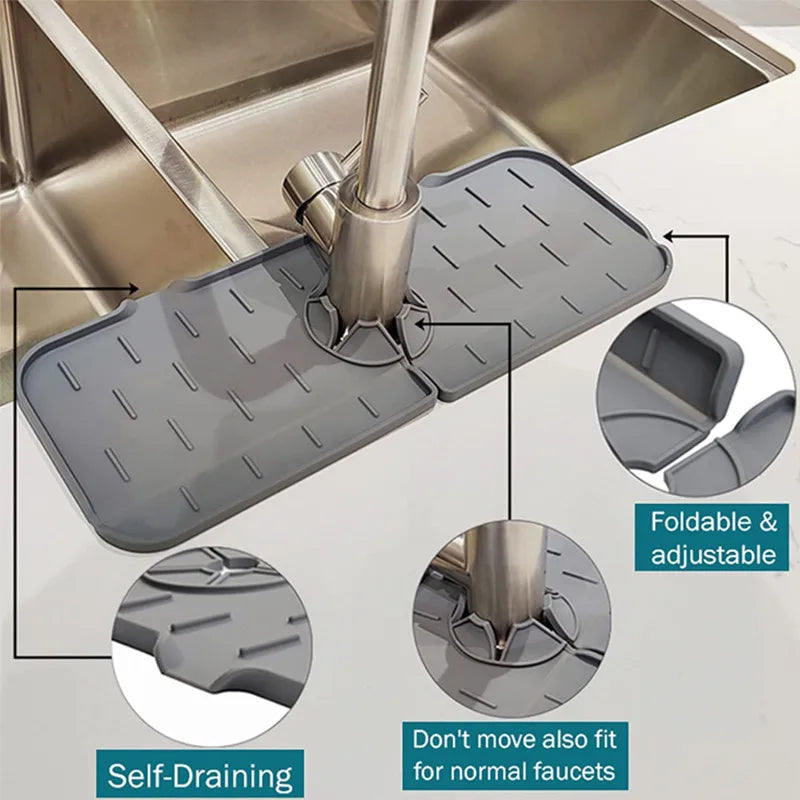 Foldable & adjustable

Self-Draining

Don't move also fit for normal faucets