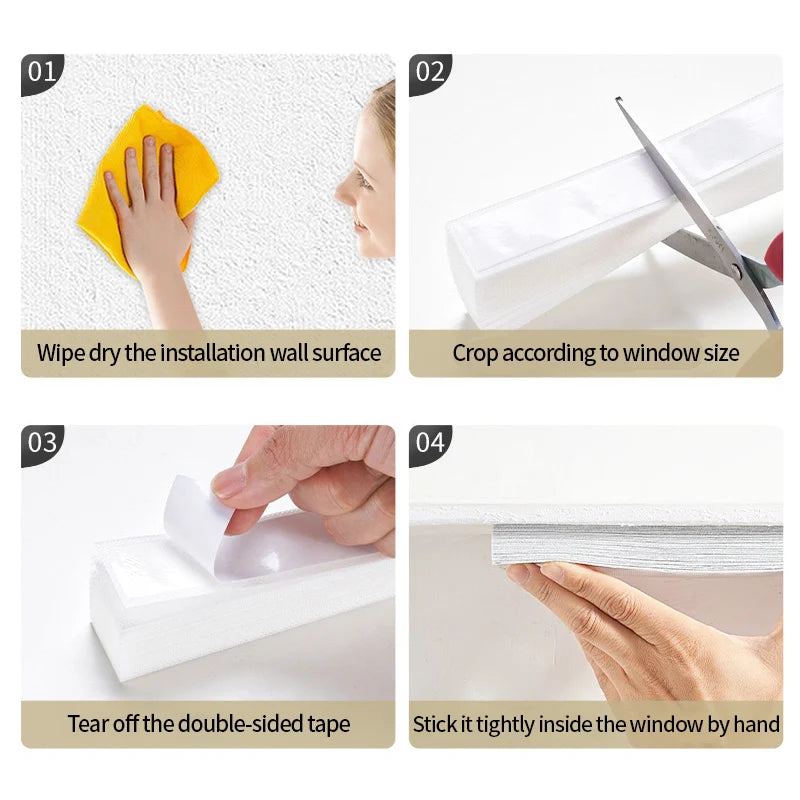 01

Wipe dry the installation wall surface

02

Crop according to window size

03

Tear off the double-sided tape

04

Stick it tightly inside the window by hand