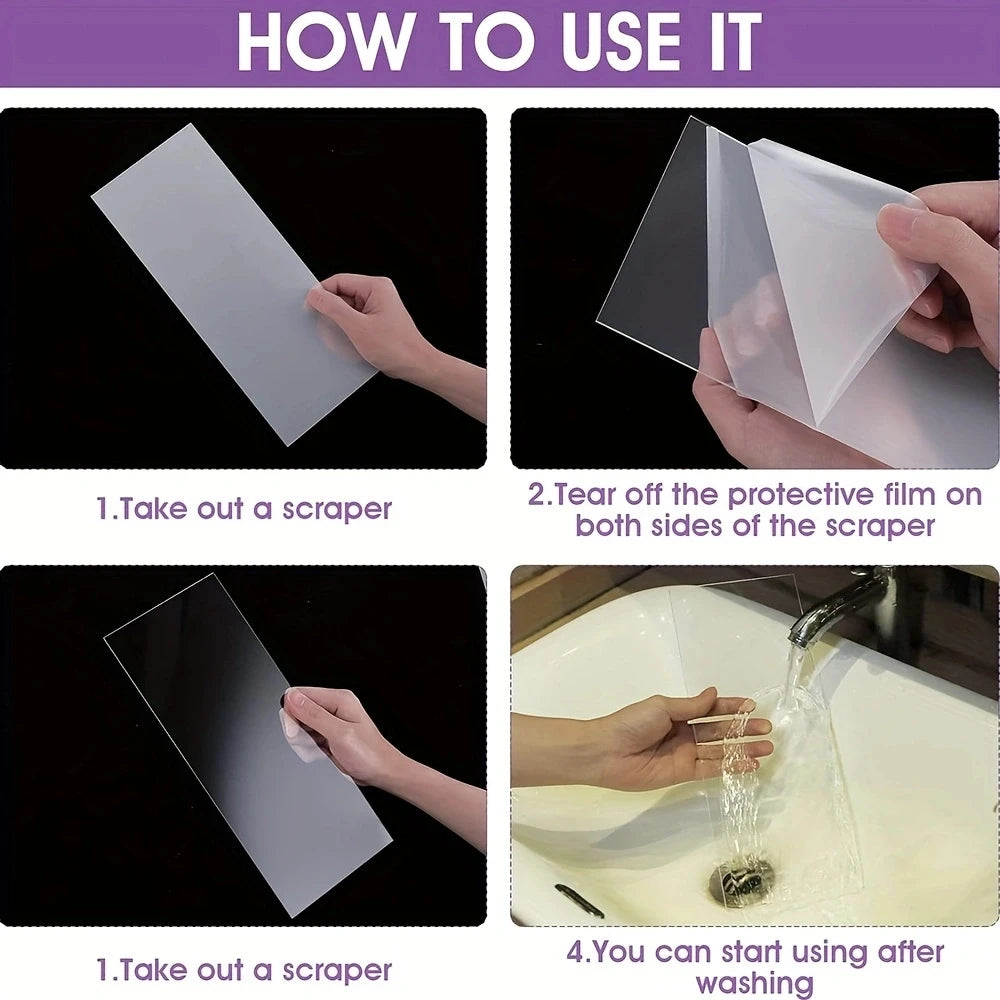 HOW TO USE IT

1.Take out a scraper

2.Tear off the protective film on both sides of the scraper

1.Take out a scraper

4.You can start using after washing