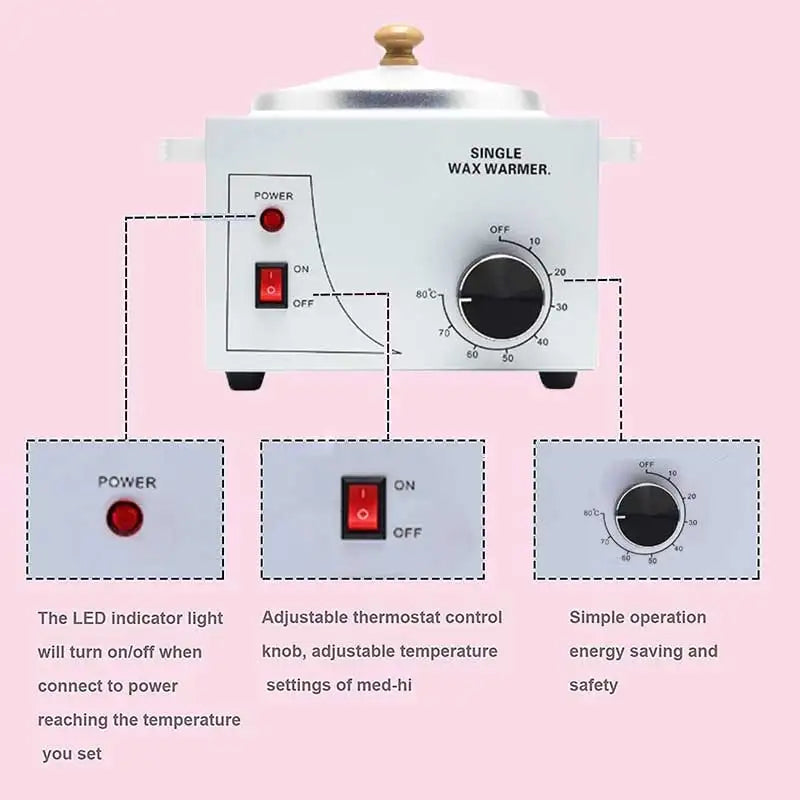 SINGLE
WAX WARMER.

POWER

ON
OFF

OFF
10
20
30
40
50
60
70
80℃

POWER

ON
OFF

OFF
10
20
30
40
50
60
70
80℃

The LED indicator light will turn on/off when connect to power reaching the temperature you set

Adjustable thermostat control knob, adjustable temperature settings of med-hi

Simple operation energy saving and safety