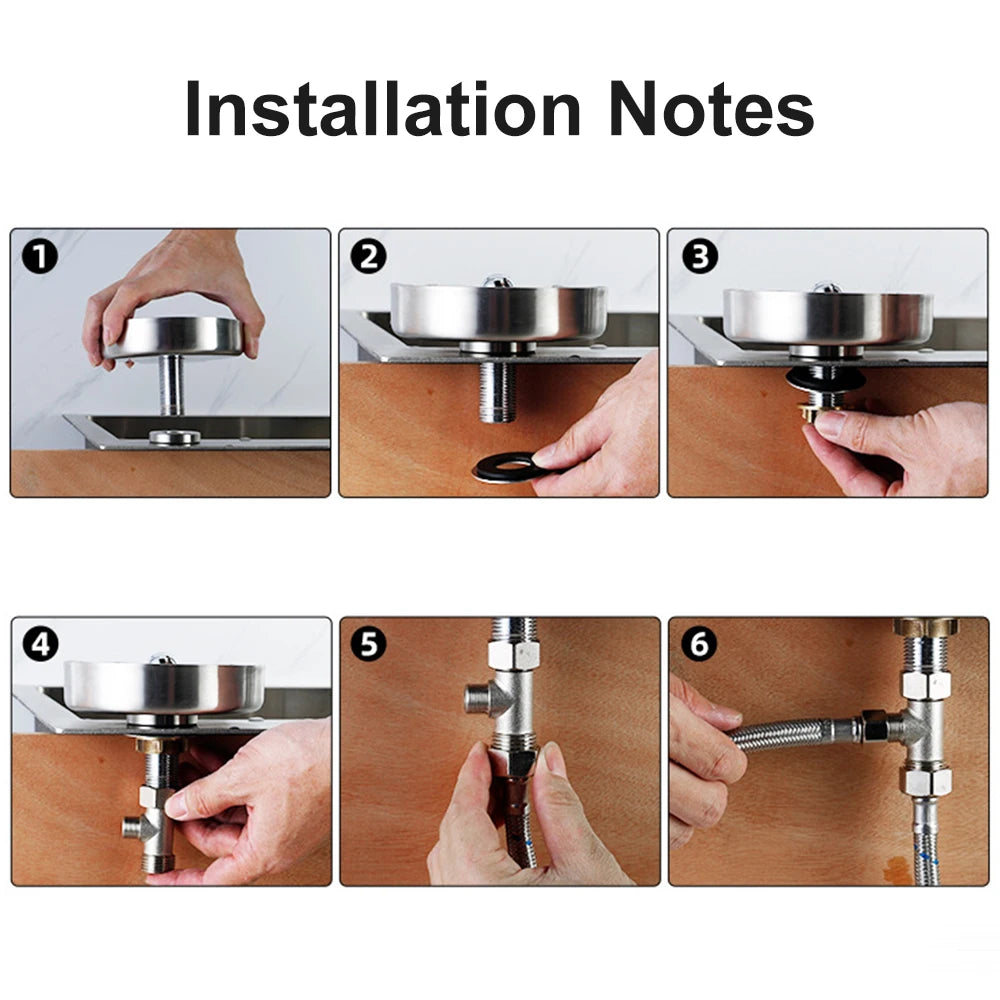 Installation Notes

1

2

3

4

5

6