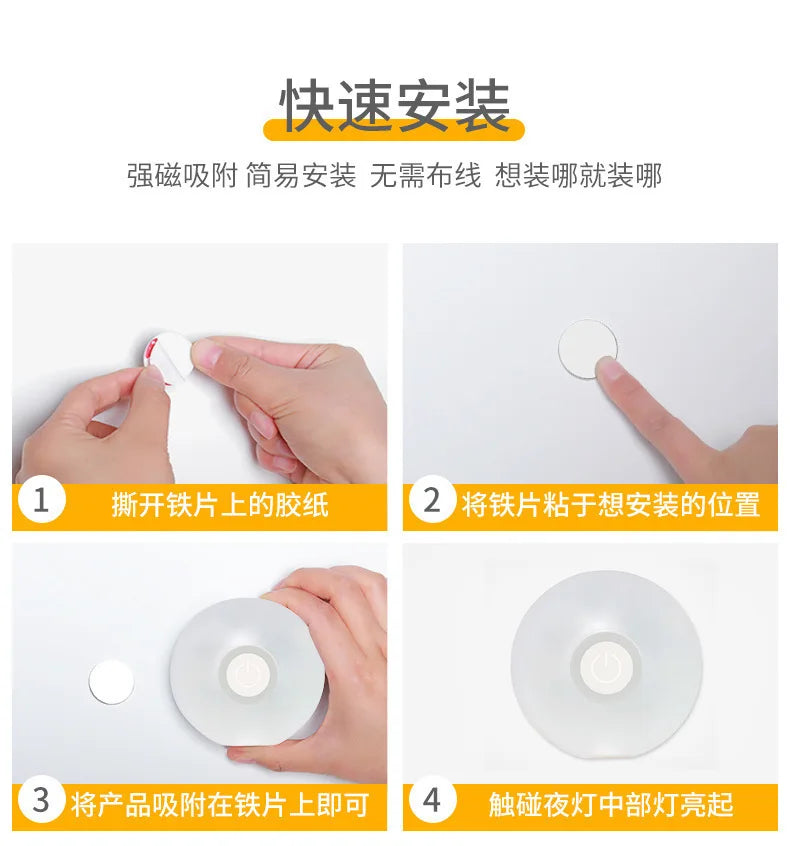 快速安装

强磁吸附 简易安装 无需布线 想装哪就装哪

1 撕开铁片上的胶纸

2 将铁片粘于想安装的位置

3 将产品吸附在铁片上即可

4 触碰夜灯中部灯亮起