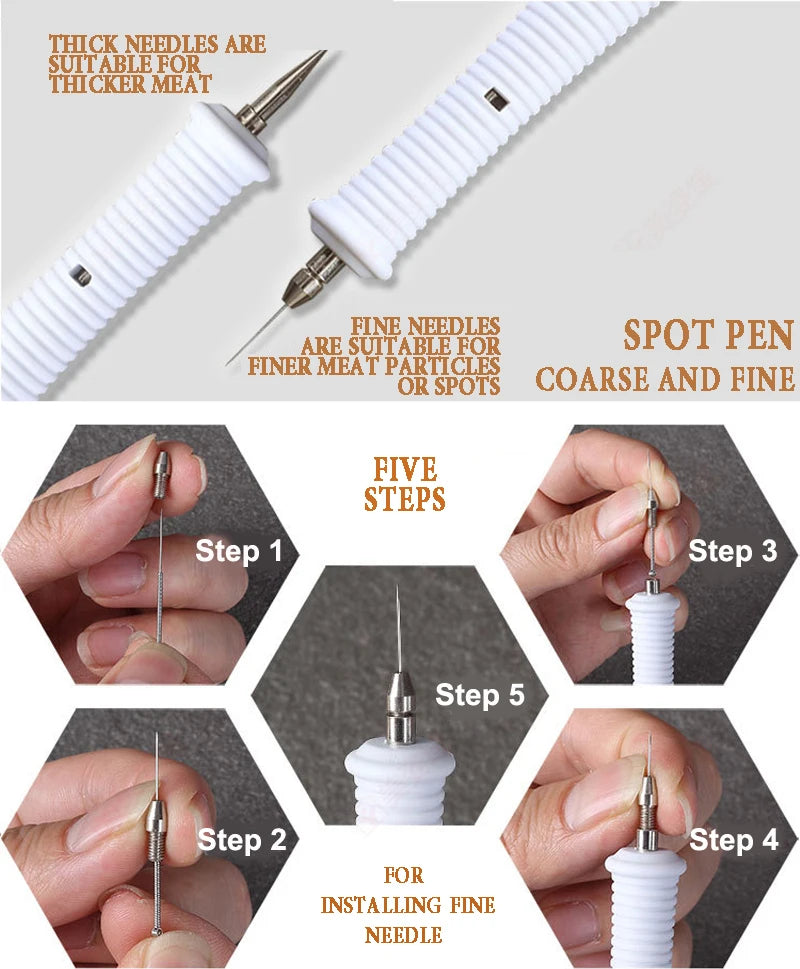 THICK NEEDLES ARE SUITABLE FOR THICKER MEAT

FINE NEEDLES ARE SUITABLE FOR FINER MEAT PARTICLES OR SPOTS

SPOT PEN
COARSE AND FINE

FIVE STEPS

Step 1

Step 3

Step 5

Step 2

Step 4

FOR INSTALLING FINE NEEDLE