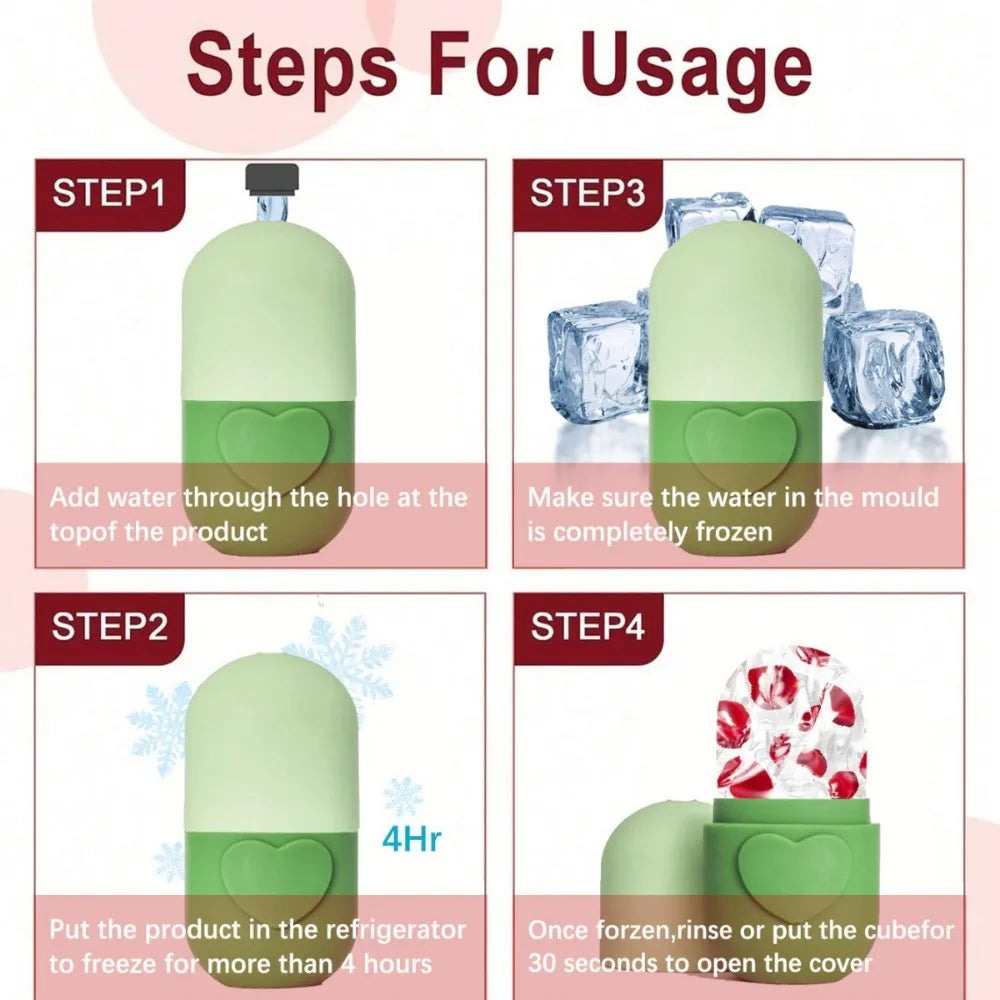 Steps For Usage

STEP1

Add water through the hole at the topof the product

STEP3

Make sure the water in the mould is completely frozen

STEP2

4Hr

Put the product in the refrigerator to freeze for more than 4 hours

STEP4

Once forzen,rinse or put the cubefor 30 seconds to open the cover