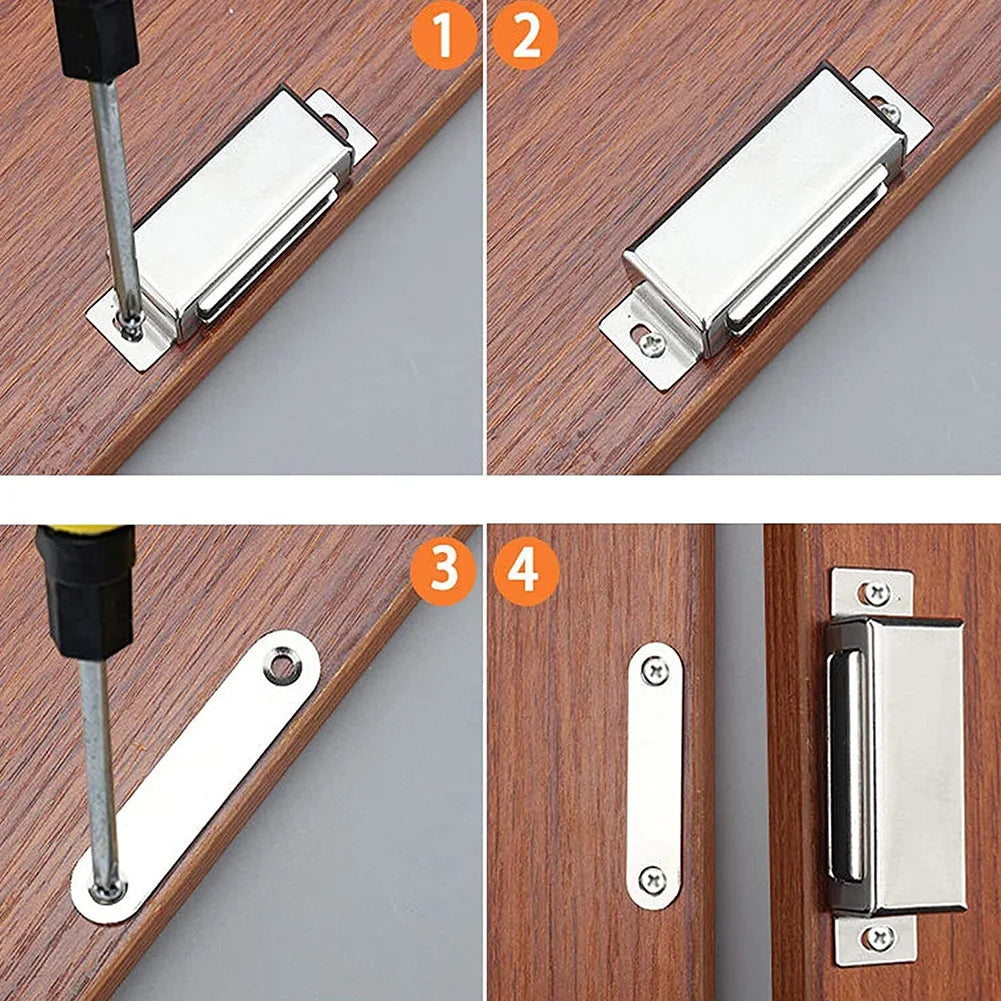 1
2
3
4