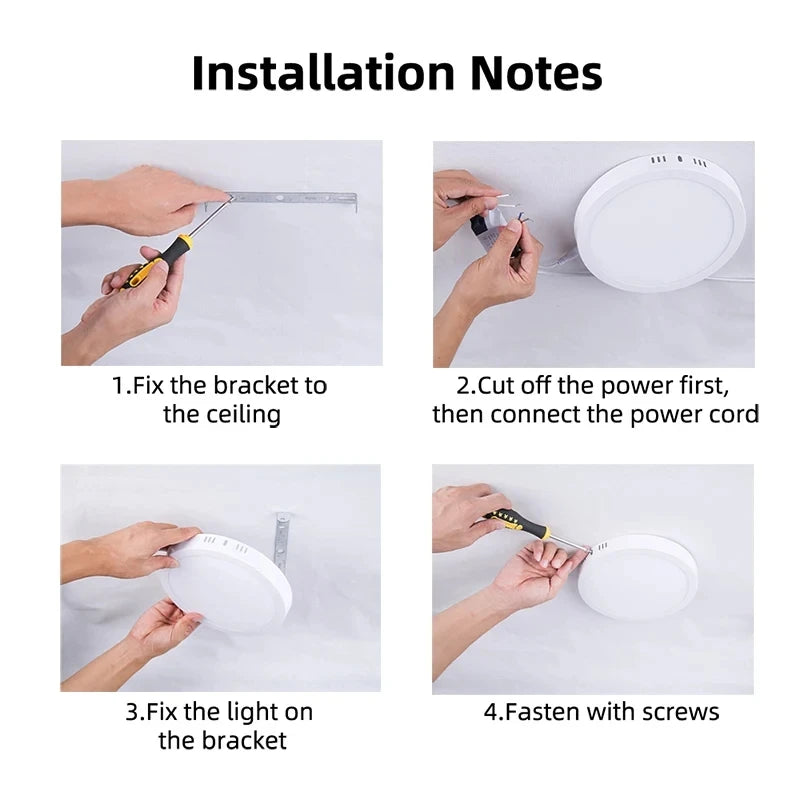 Installation Notes

1.Fix the bracket to the ceiling

2.Cut off the power first, then connect the power cord

3.Fix the light on the bracket

4.Fasten with screws