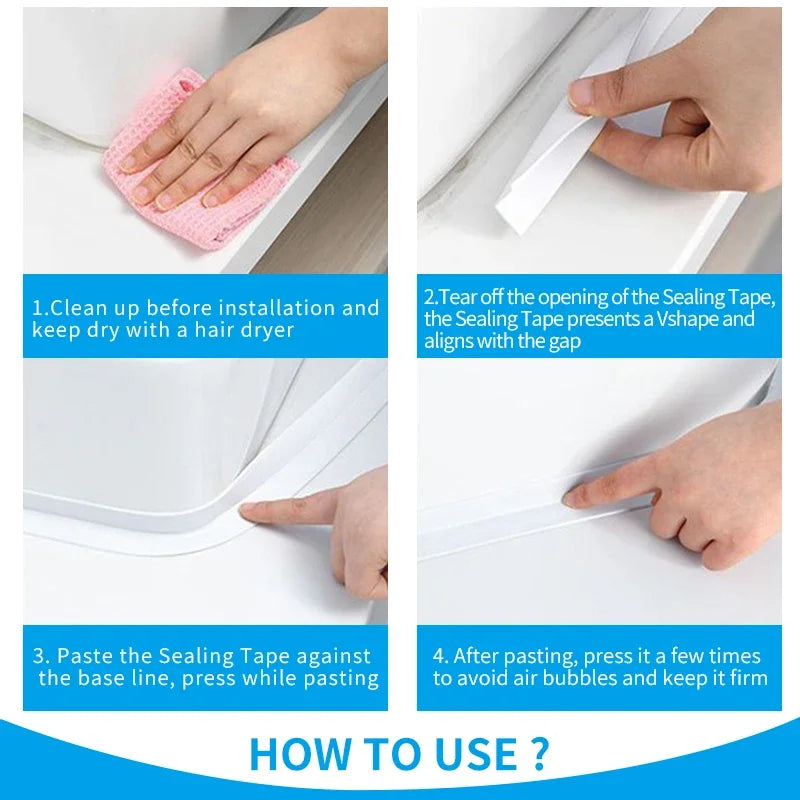 1.Clean up before installation and keep dry with a hair dryer

2.Tear off the opening of the Sealing Tape, the Sealing Tape presents a Vshape and aligns with the gap

3. Paste the Sealing Tape against the base line, press while pasting

4. After pasting, press it a few times to avoid air bubbles and keep it firm

HOW TO USE ?