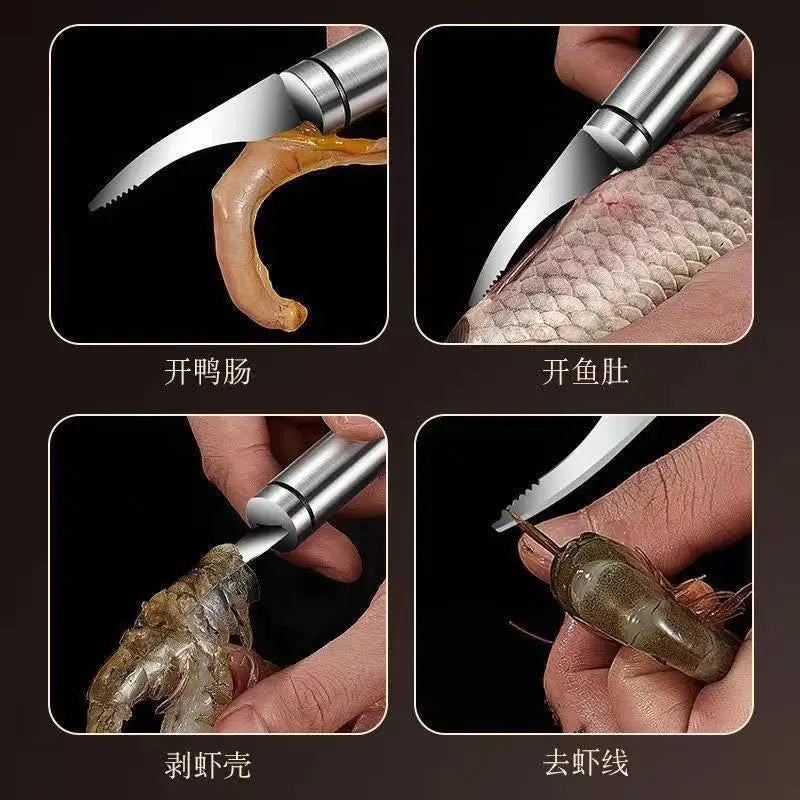 开鸭肠

开鱼肚

剥虾壳

去虾线