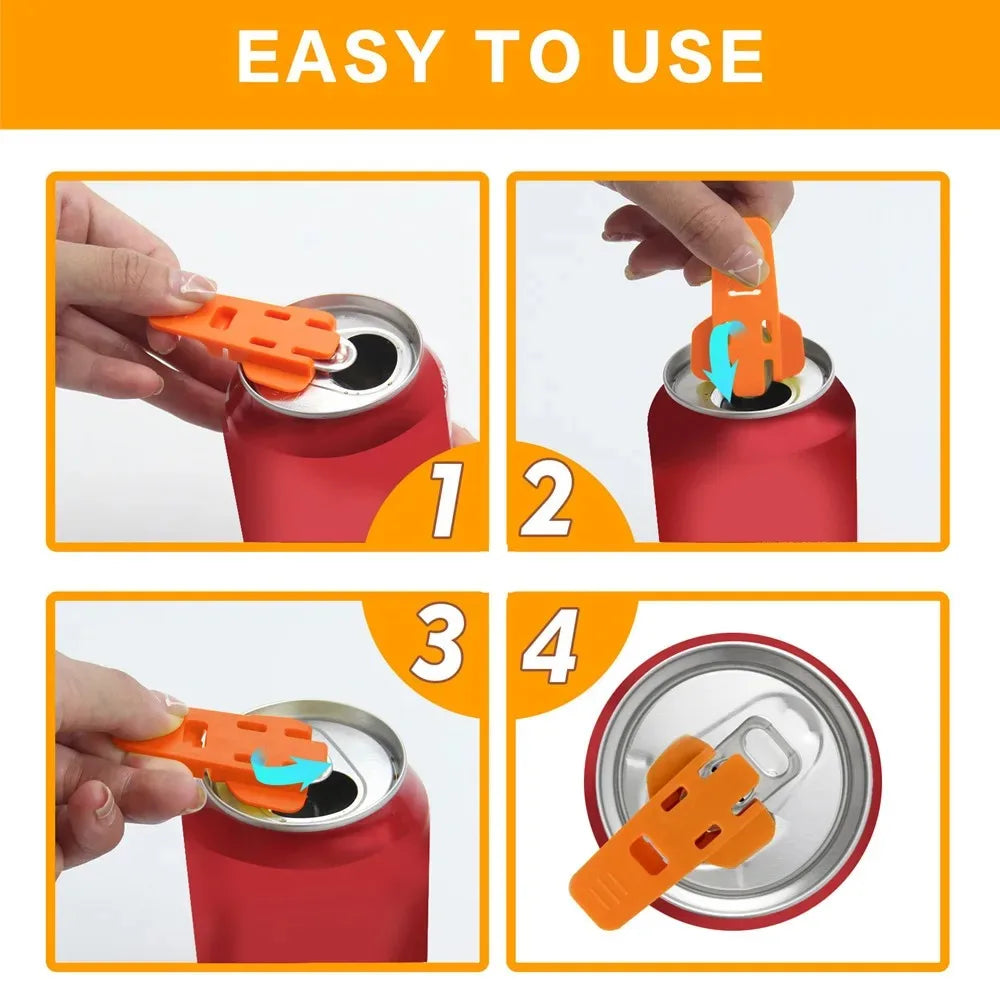 EASY TO USE

1

2

3

4