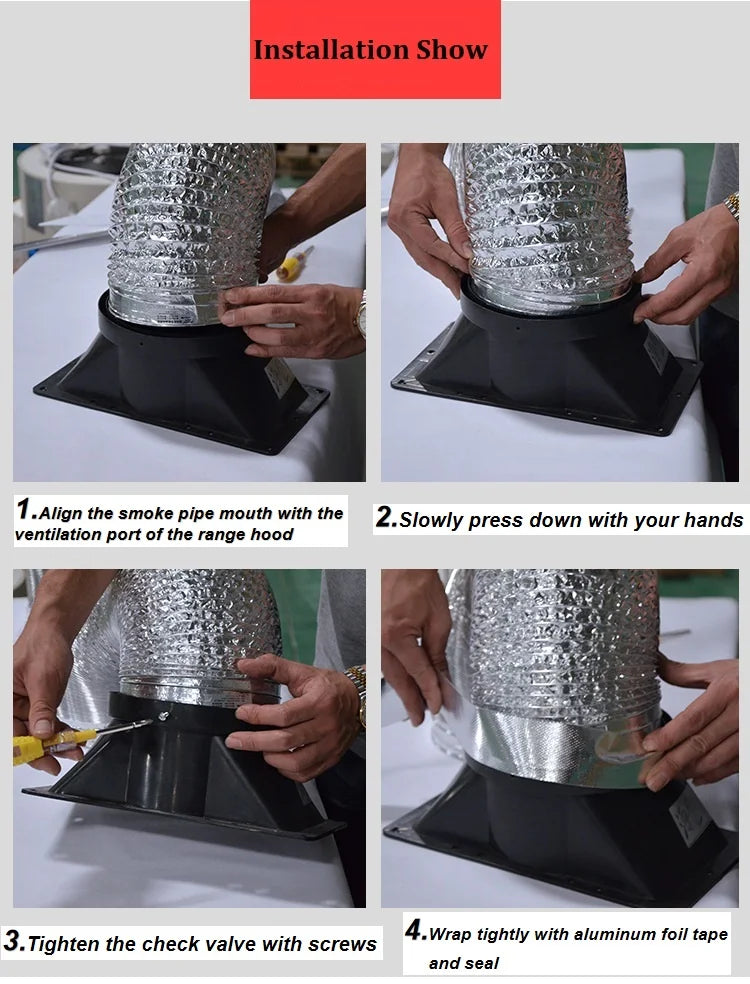 Installation Show

1.Align the smoke pipe mouth with the ventilation port of the range hood

2.Slowly press down with your hands

3.Tighten the check valve with screws

4.Wrap tightly with aluminum foil tape and seal