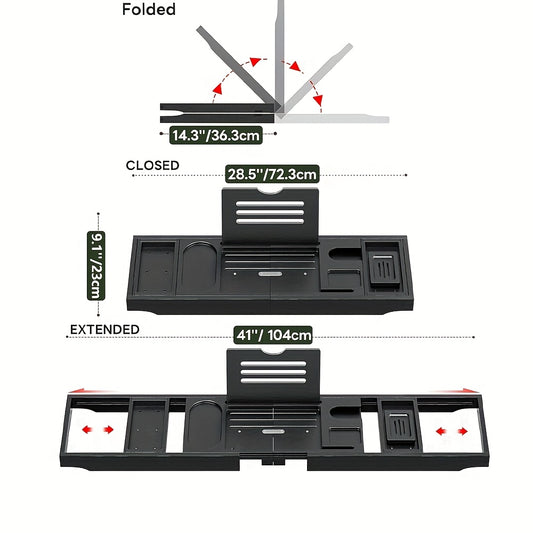 Folded

14.3"/36.3cm

CLOSED

28.5"/72.3cm

9.1"/23cm

EXTENDED

41"/ 104cm